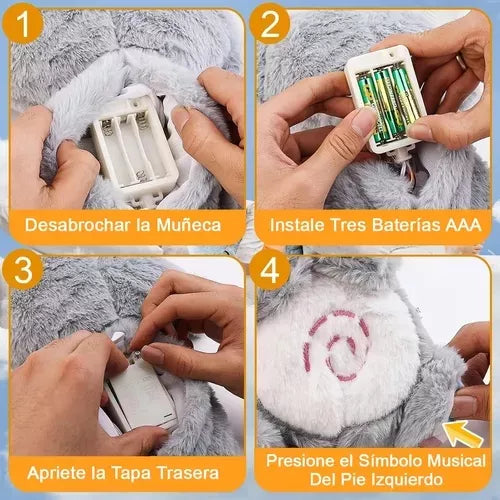 1

Desabrochar la Muñeca

2

Instale Tres Baterías AAA

3

Apriete la Tapa Trasera

4

Presione el Símbolo Musical Del Pie Izquierdo